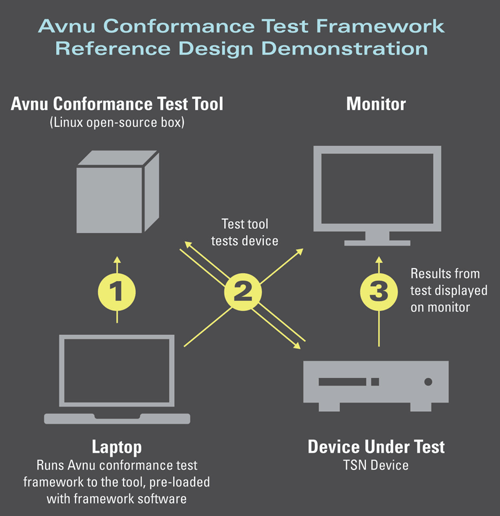 Avnu Conformance Test Framework
Reference Design Demonstration

Avnu Conformance Test Tool
(Linux open-source box)

Monitor

Test tool
tests device

1

2

3

Results from
test displayed
on monitor

Laptop
Runs Avnu conformance test framework to the tool, pre-loaded with framework software

Device Under Test
TSN Device